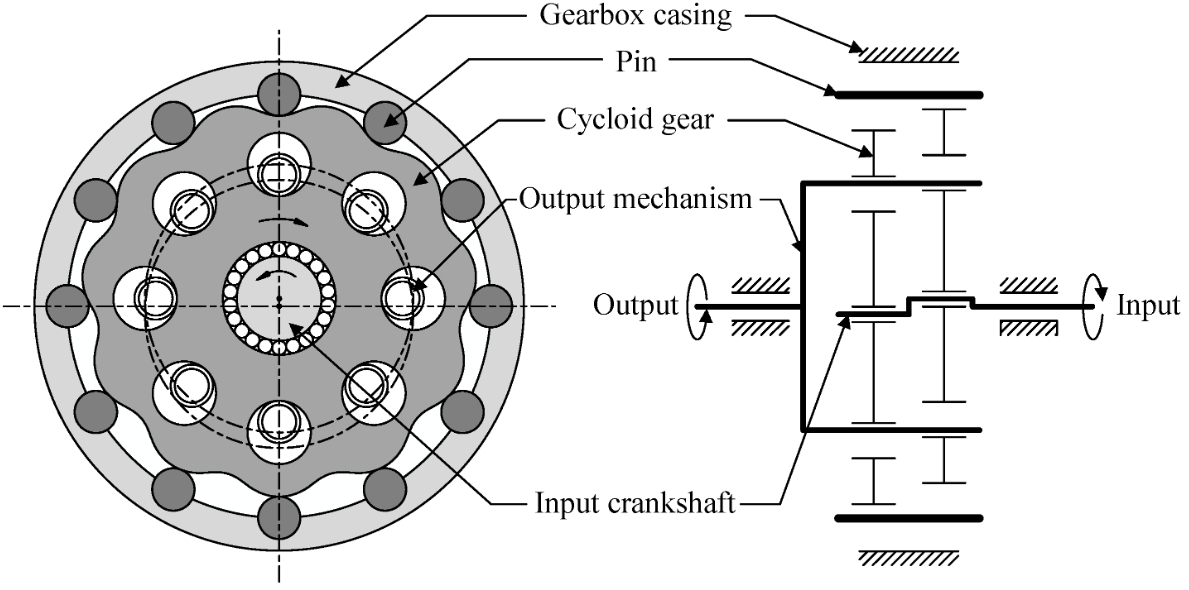 Gearbox casing
Pin
Cycloid gear
Output mechanism
Output
Input
Input crankshaft