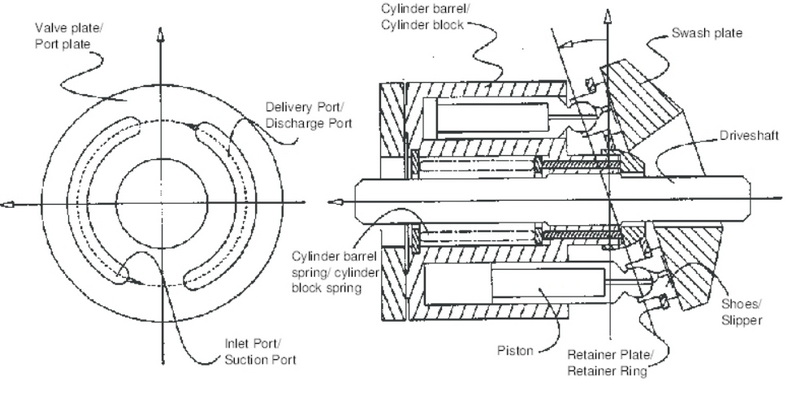 Valve plate/
Port plate

Delivery Port/
Discharge Port

Inlet Port/
Suction Port

Cylinder barrel/
Cylinder block

Swash plate

Driveshaft

Cylinder barrel spring/ cylinder block spring

Shoes/
Slipper

Piston

Retainer Plate/
Retainer Ring